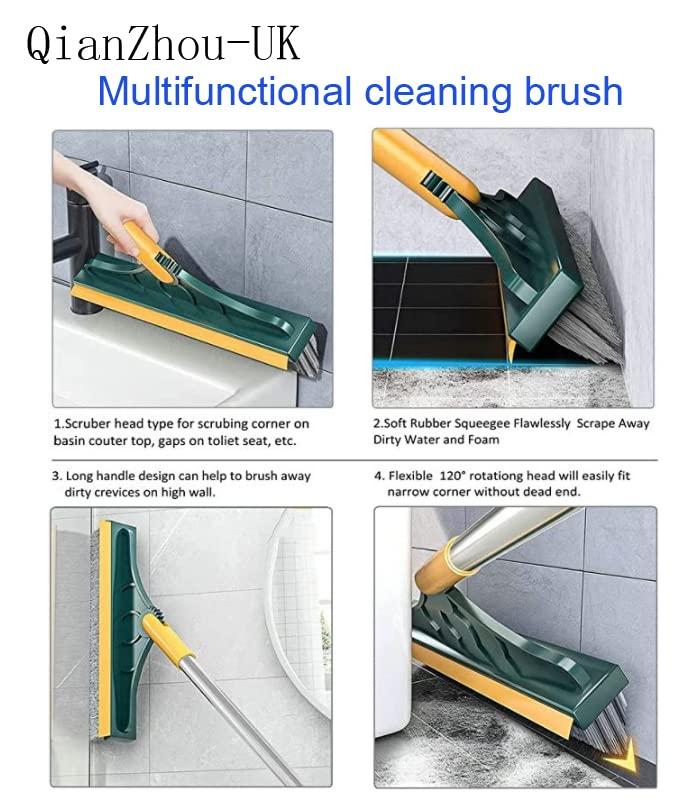 QianZhou-UK

Multifunctional cleaning brush

1.Scruber head type for scrubing corner on basin couter top, gaps on toliet seat, etc.

2.Soft Rubber Squeegee Flawlessly Scrape Away Dirty Water and Foam

3. Long handle design can help to brush away dirty crevices on high wall.

4. Flexible 120° rotationg head will easily fit narrow corner without dead end.