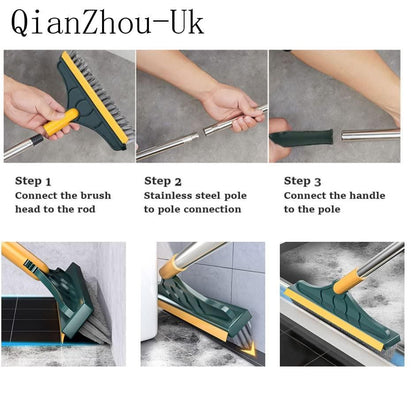 QianZhou-Uk

Step 1
Connect the brush head to the rod

Step 2
Stainless steel pole to pole connection

Step 3
Connect the handle to the pole